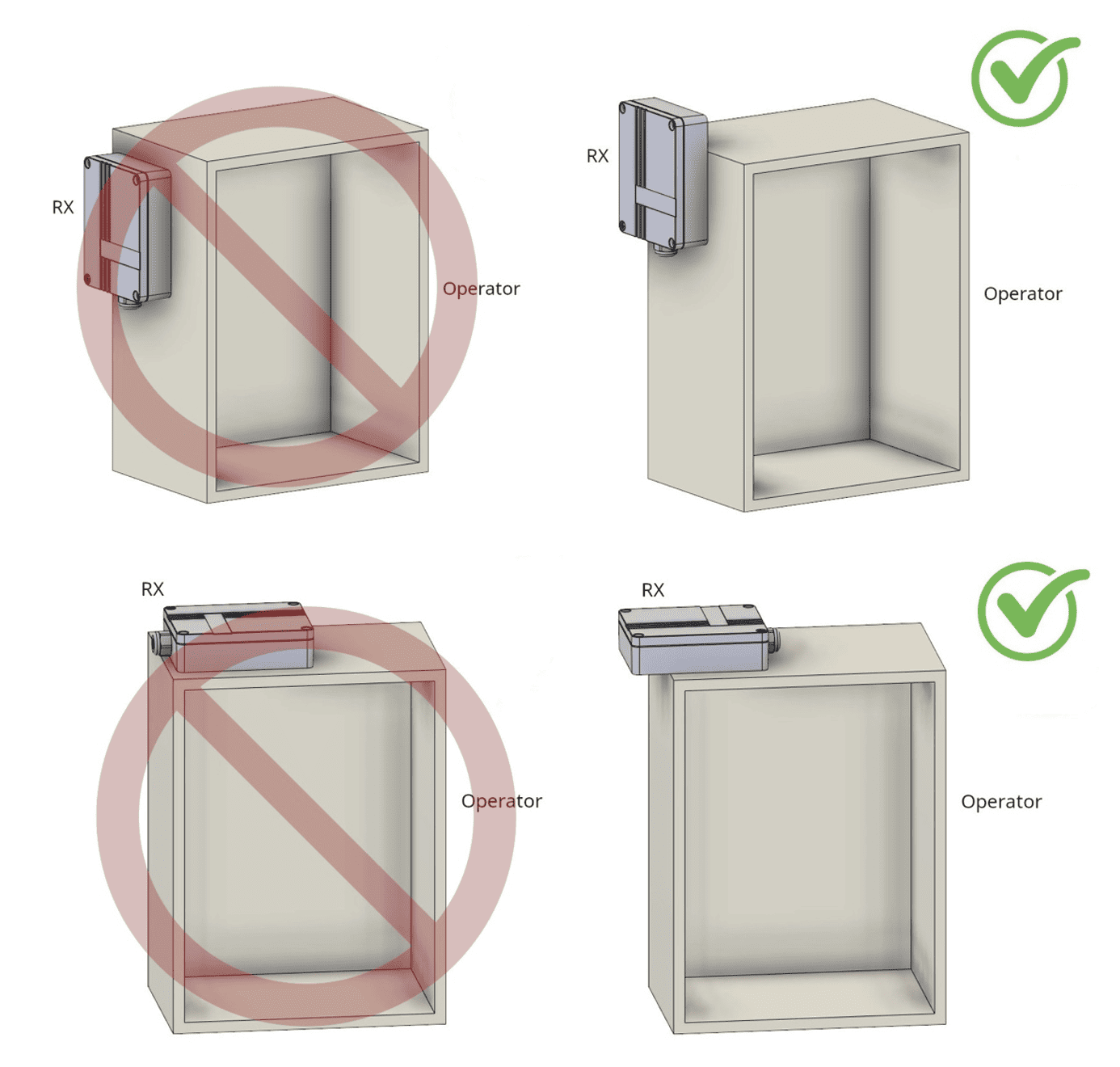 RX

Operator

RX

Operator

RX

Operator

RX

Operator